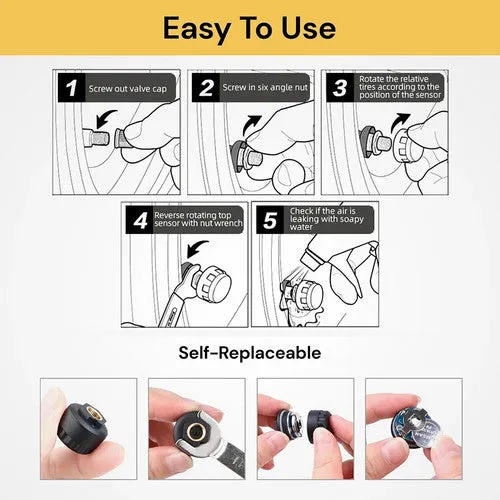 Easy To Use

1 Screw out valve cap

2 Screw in six angle nut

3 Rotate the relative tires according to the position of the sensor

4 Reverse rotating top sensor with nut wrench

5 Check if the air is leaking with soapy water

Self-Replaceable